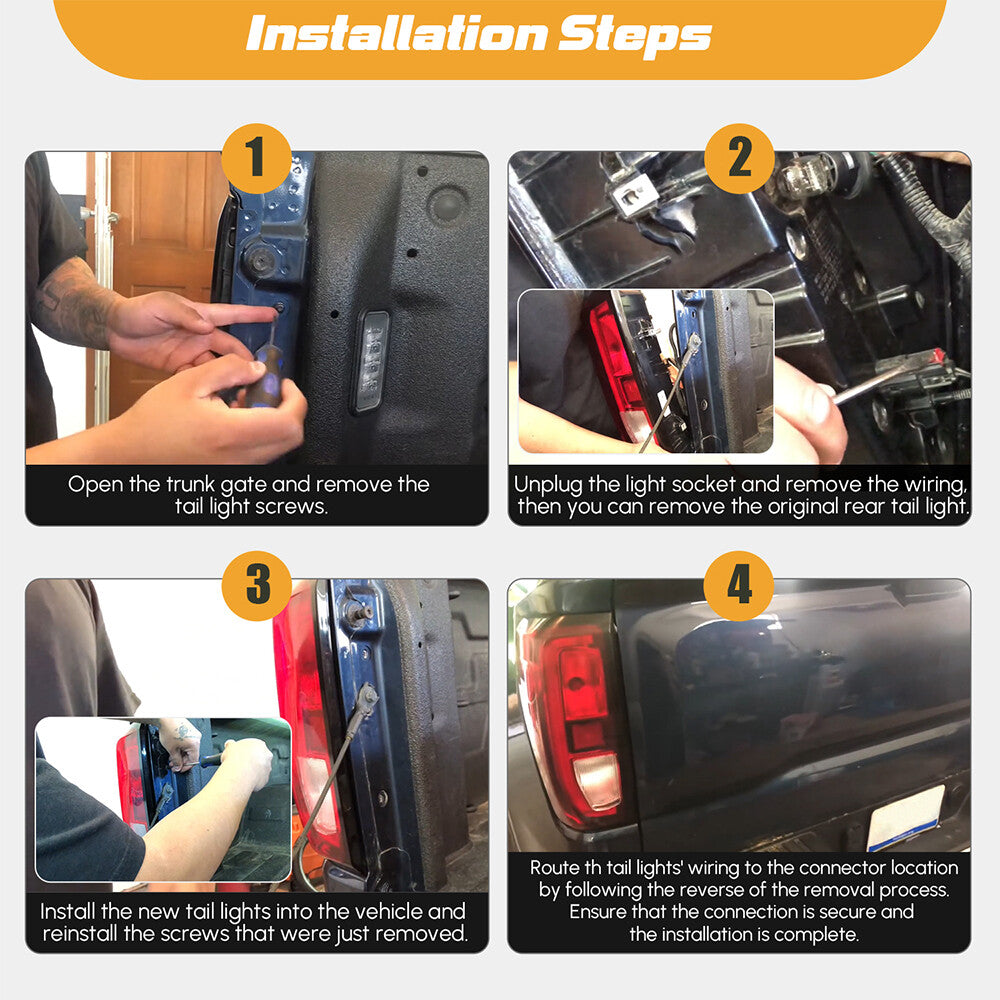 Installation Steps

1

Open the trunk gate and remove the tail light screws.

2

Unplug the light socket and remove the wiring, then you can remove the original rear tail light.

3

Install the new tail lights into the vehicle and reinstall the screws that were just removed.

4

Route th tail lights' wiring to the connector location by following the reverse of the removal process. Ensure that the connection is secure and the installation is complete.