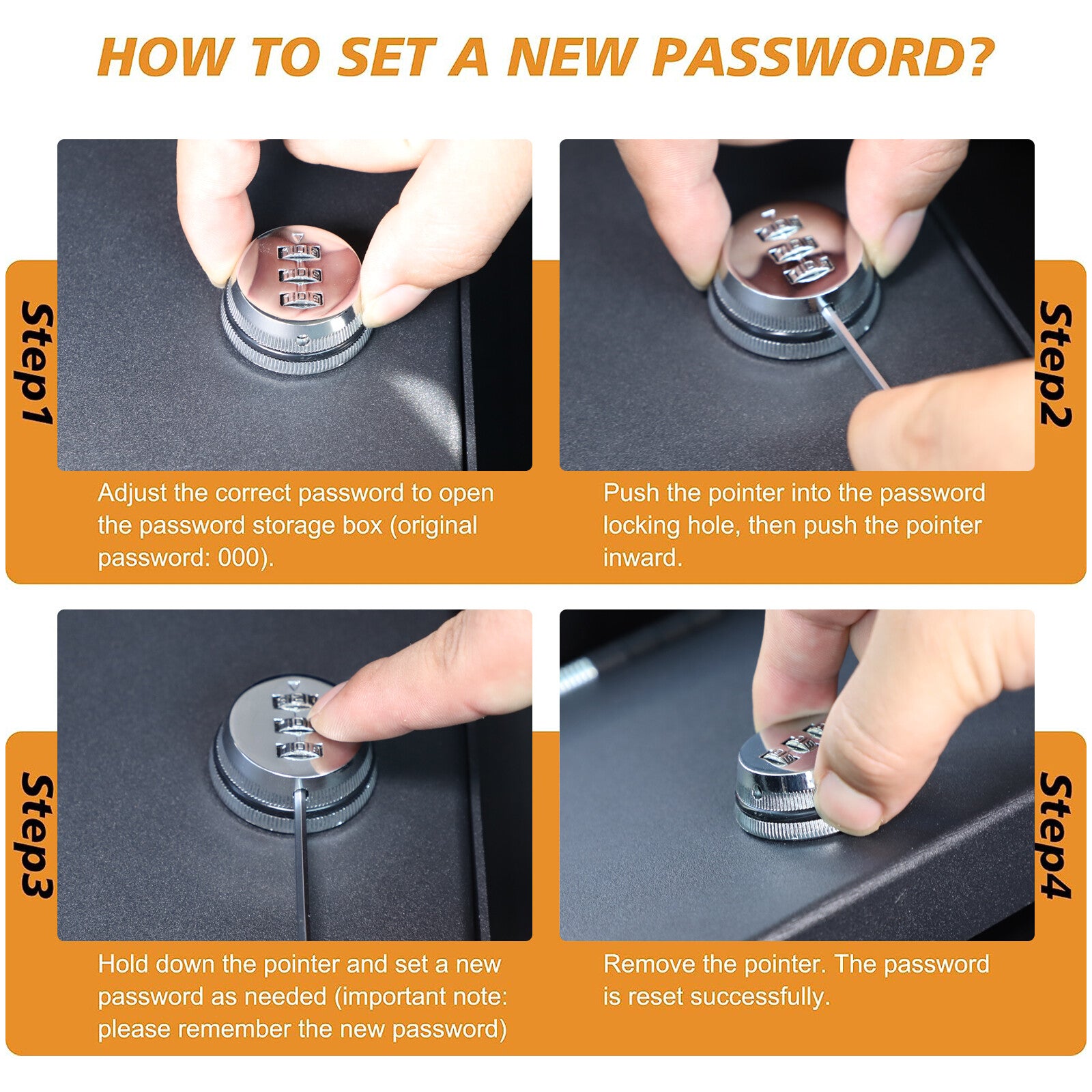 HOW TO SET A NEW PASSWORD?

Step1

Adjust the correct password to open the password storage box (original password: 000).

Step2

Push the pointer into the password locking hole, then push the pointer inward.

Step3

Hold down the pointer and set a new password as needed (important note: please remember the new password)

Step4

Remove the pointer. The password is reset successfully.