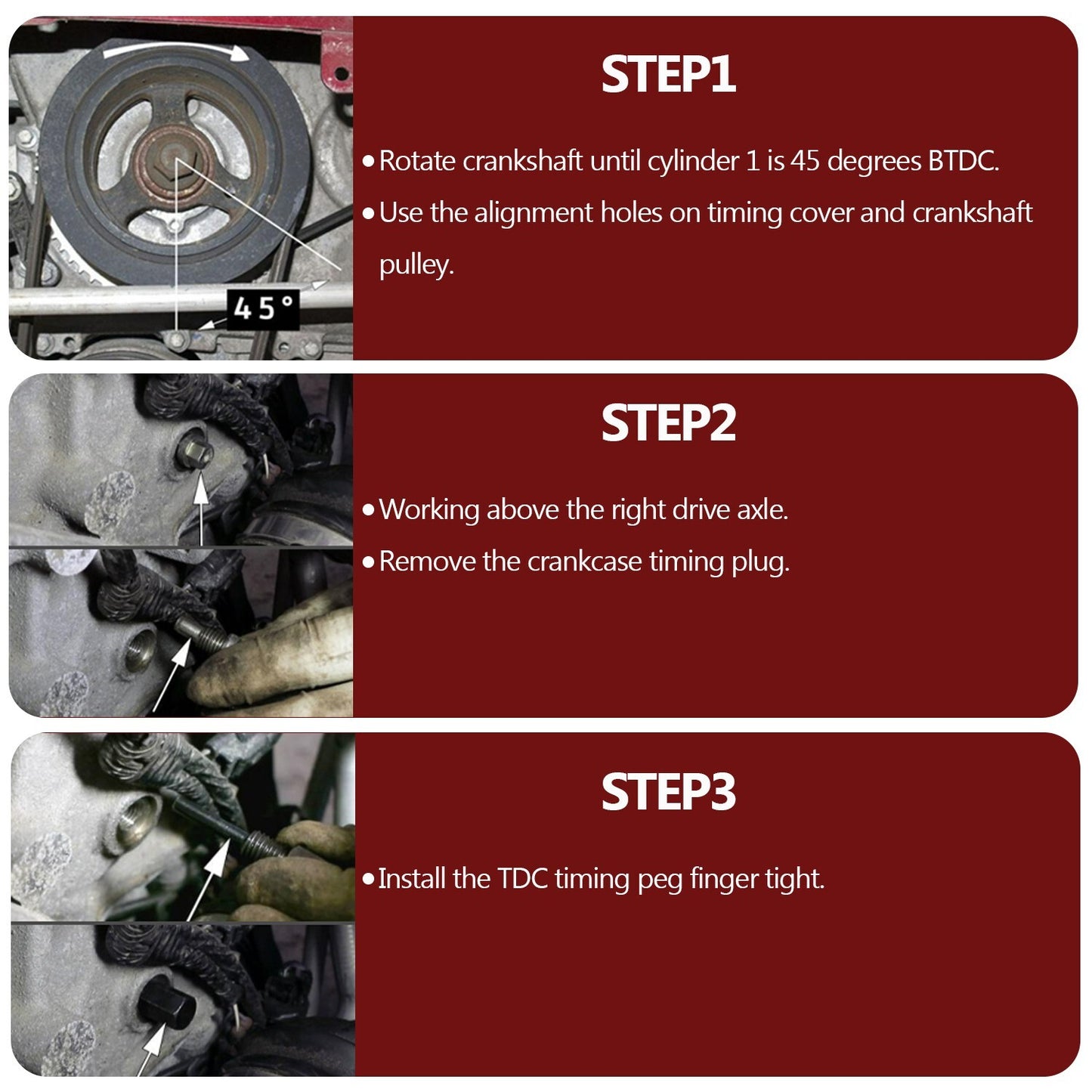 45°

STEP1

• Rotate crankshaft until cylinder 1 is 45 degrees BTDC.

• Use the alignment holes on timing cover and crankshaft pulley.

STEP2

• Working above the right drive axle.

• Remove the crankcase timing plug.

STEP3

• Install the TDC timing peg finger tight.