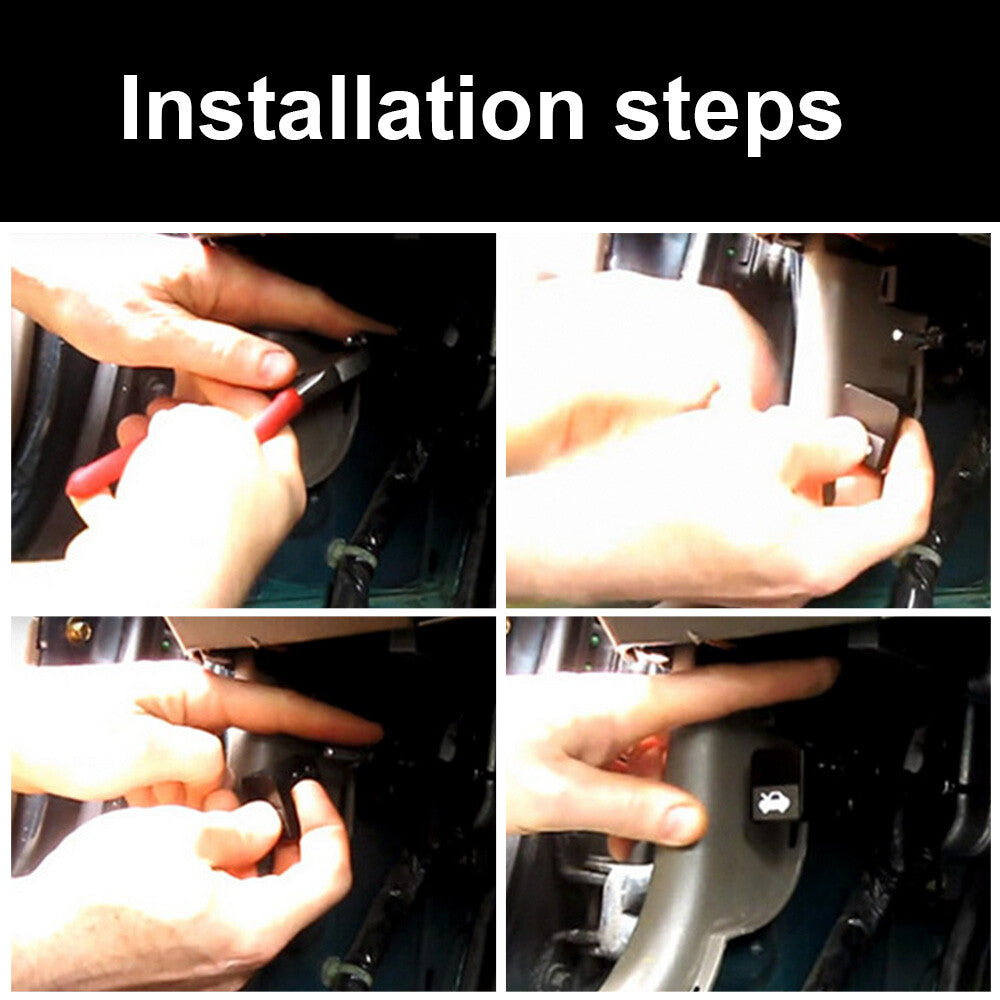 Installation steps