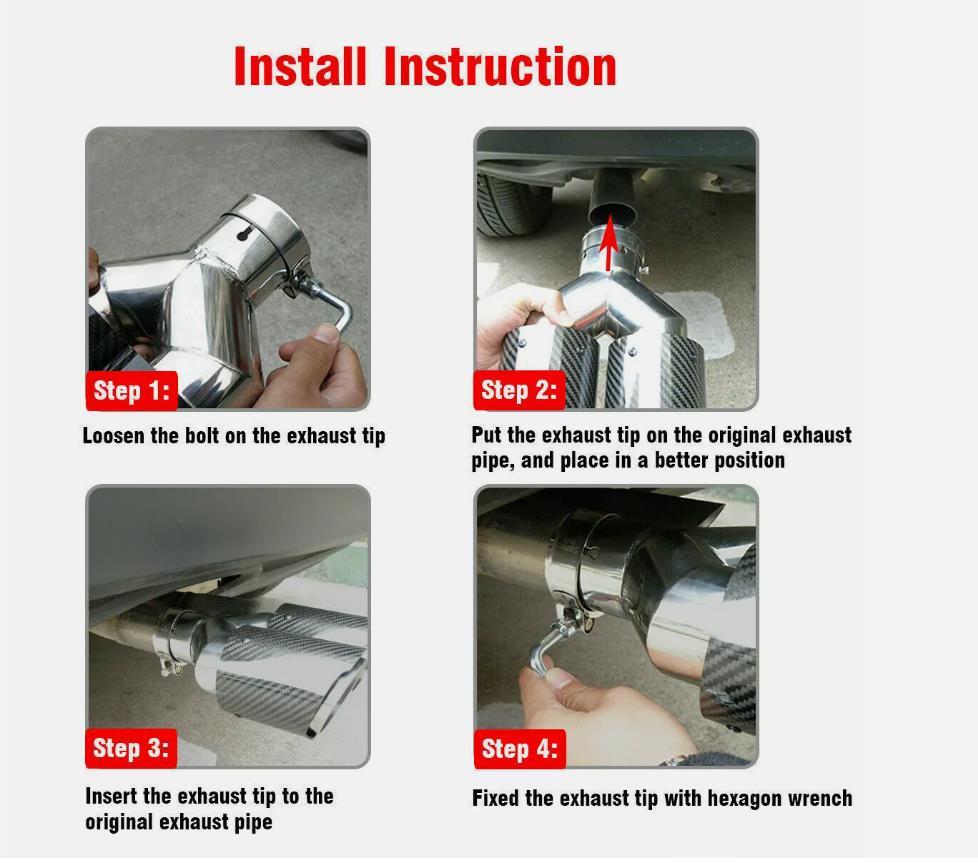 Install Instruction

Step 1:

Loosen the bolt on the exhaust tip

Step 2:

Put the exhaust tip on the original exhaust pipe, and place in a better position

Step 3:

Insert the exhaust tip to the original exhaust pipe

Step 4:

Fixed the exhaust tip with hexagon wrench