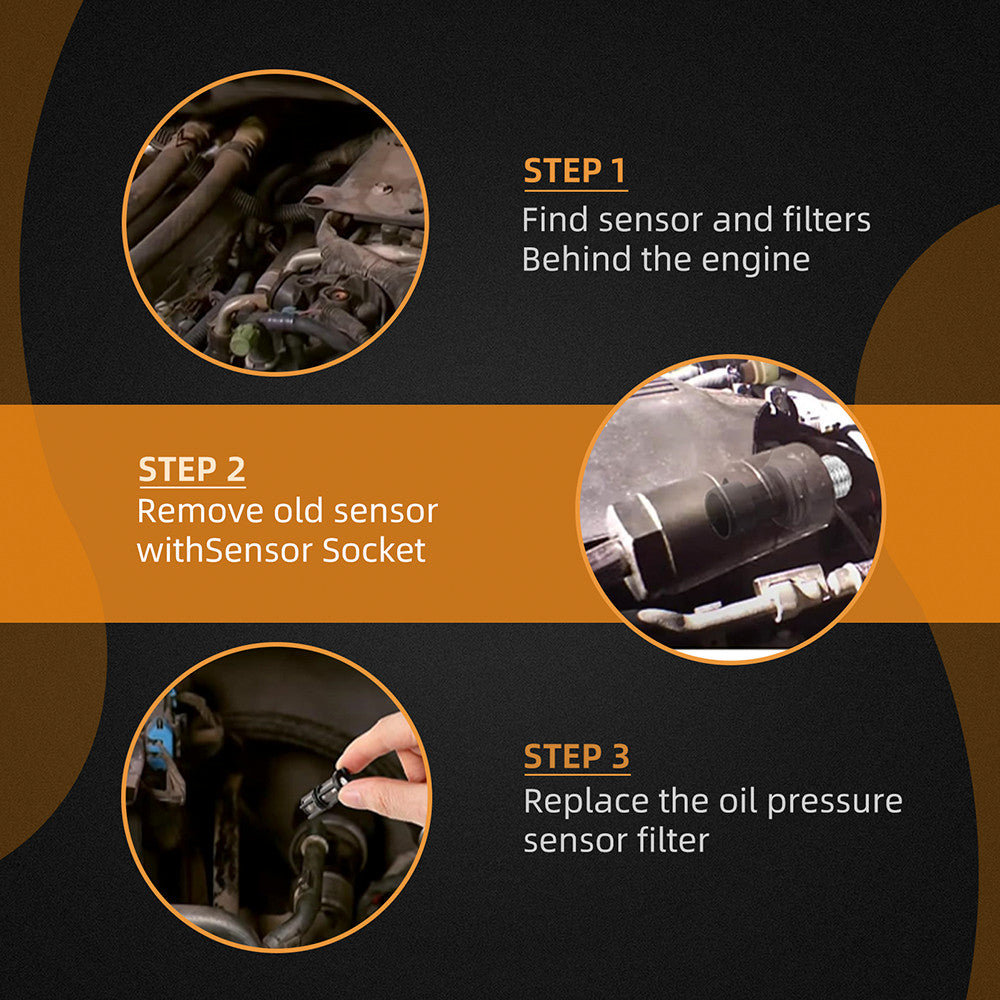 STEP 1
Find sensor and filters Behind the engine

STEP 2
Remove old sensor withSensor Socket

STEP 3
Replace the oil pressure sensor filter